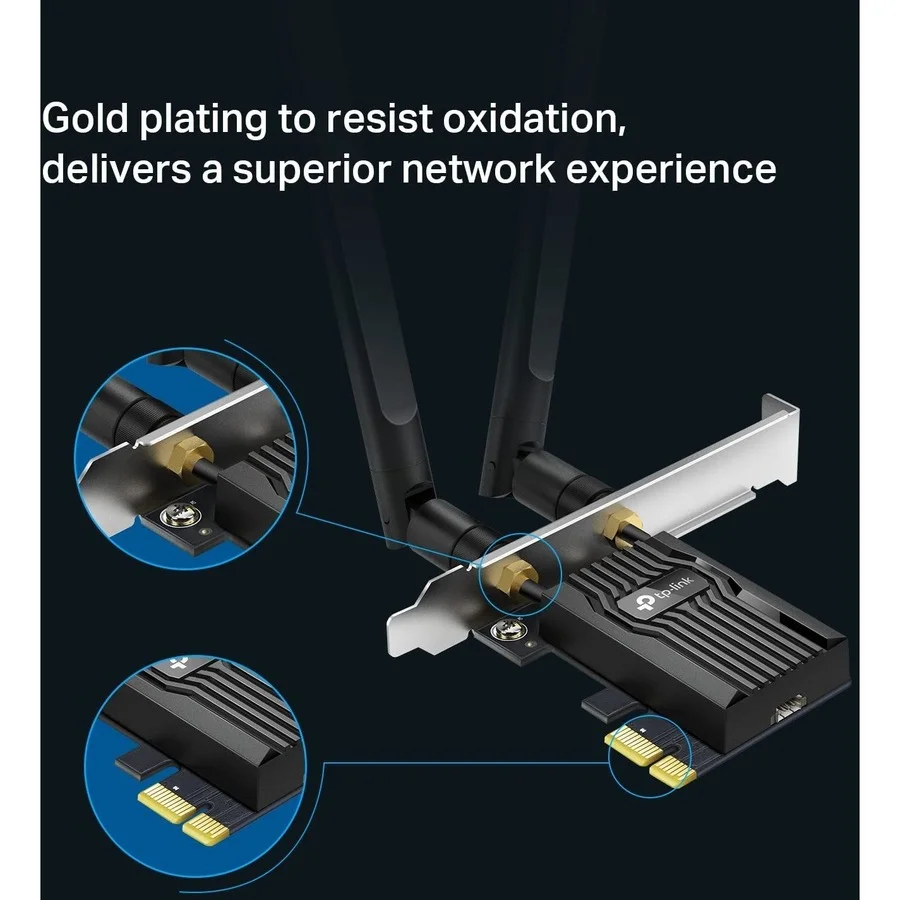 Gold plating to resist oxidation, delivers a superior network experience

tp-link